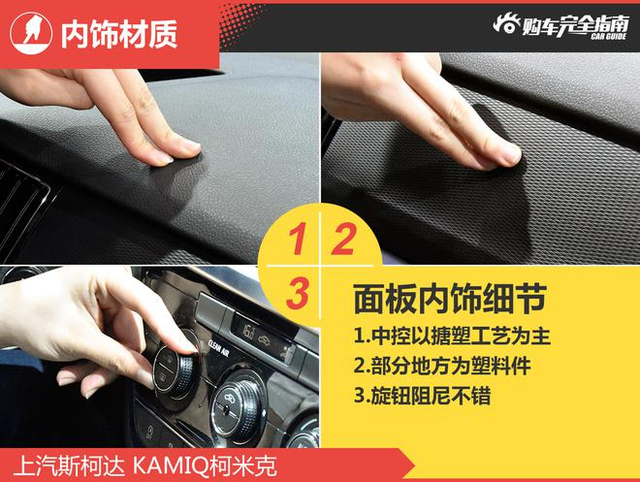 内饰材质

购车完全指南
CAR GUIDE

1 2
3

CLEAN AIR

面板内饰细节
1.中控以搪塑工艺为主
2.部分地方为塑料件
3.旋钮阻尼不错

上汽斯柯达 KAMIQ柯米克