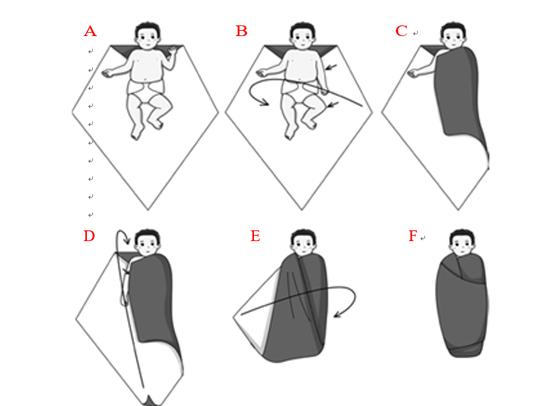 A

B

C

D

E

F