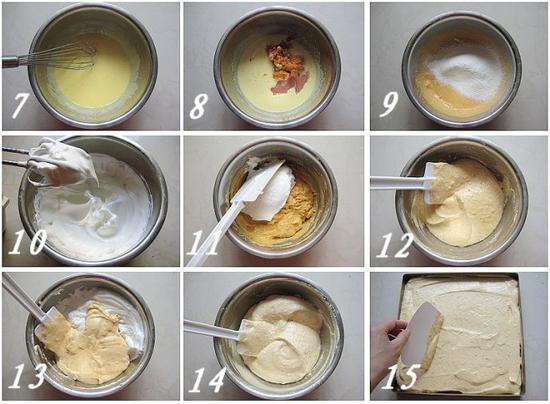 7

8

9

10

11

12

13

14

15