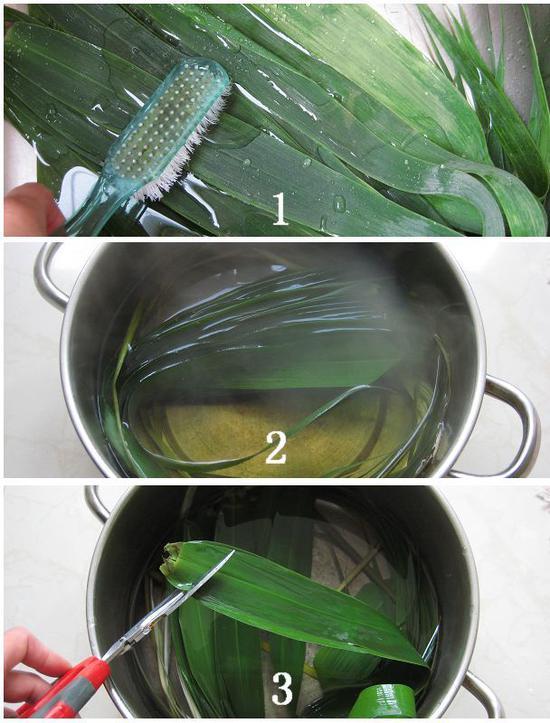 1

2

3