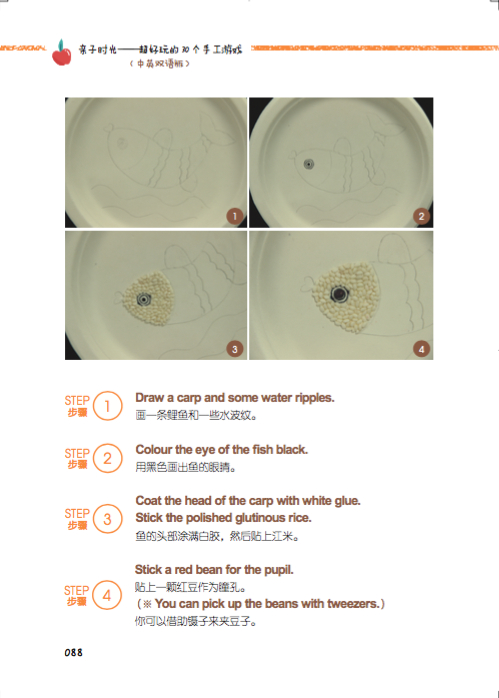 亲子时光——超好玩的70个手工游戏
（中英双语版）

1
2
3
4

STEP 步骤 1
Draw a carp and some water ripples.
画一条鲤鱼和一些水波纹。

STEP 步骤 2
Colour the eye of the fish black.
用黑色画出鱼的眼睛。

STEP 步骤 3
Coat the head of the carp with white glue.
Stick the polished glutinous rice.
鱼的头部涂满白胶，然后贴上江米。

STEP 步骤 4
Stick a red bean for the pupil.
贴上一颗红豆作为瞳孔。
(※ You can pick up the beans with tweezers.)
你可以借助镊子来夹豆子。

088