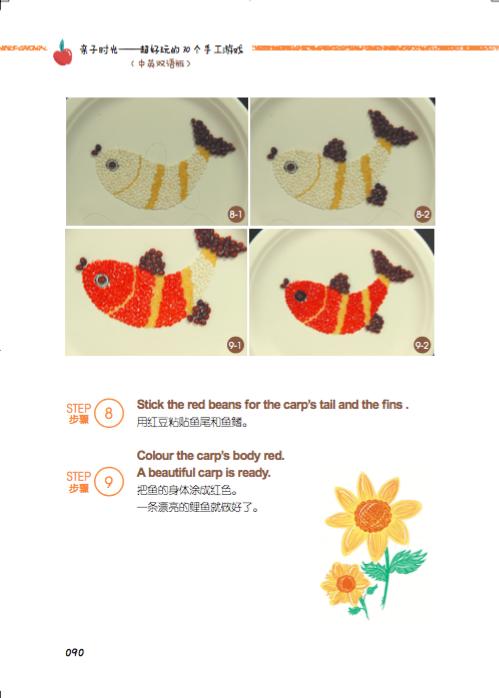 亲子时光——超好玩的30个手工游戏
（中英双语版）

8-1

8-2

9-1

9-2

STEP 步骤 8 Stick the red beans for the carp's tail and the fins .
用红豆粘贴鱼尾和鱼鳍。

STEP 步骤 9 Colour the carp's body red.
A beautiful carp is ready.
把鱼的身体涂成红色。
一条漂亮的鲤鱼就做好了。

090