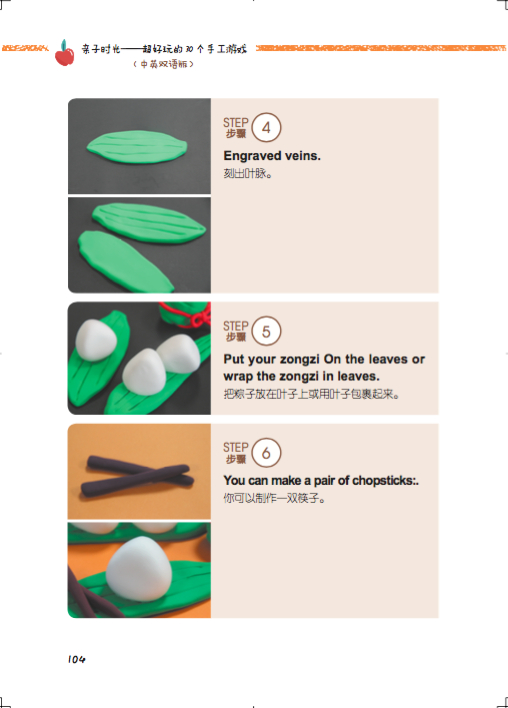 亲子时光——超好玩的30个手工游戏
（中英双语版）

STEP
步骤 4

Engraved veins.
刻出叶脉。

STEP
步骤 5

Put your zongzi On the leaves or wrap the zongzi in leaves.
把粽子放在叶子上或用叶子包裹起来。

STEP
步骤 6

You can make a pair of chopsticks:.
你可以制作一双筷子。

104