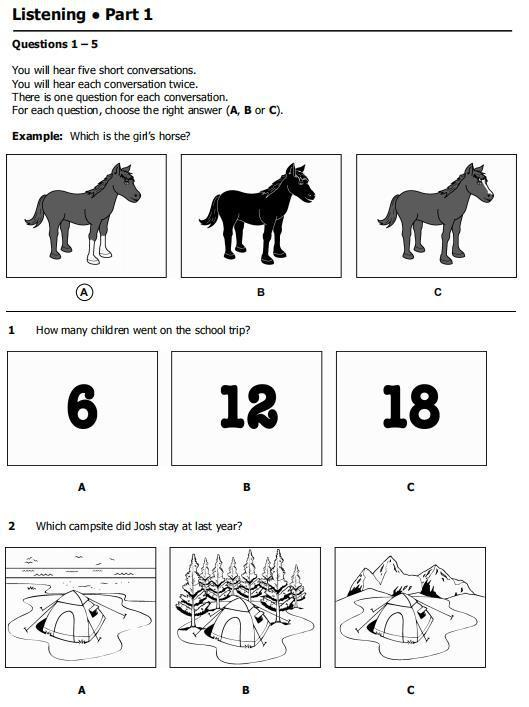 Listening • Part 1

Questions 1 – 5

You will hear five short conversations.
You will hear each conversation twice.
There is one question for each conversation.
For each question, choose the right answer (A, B or C).

Example: Which is the girl's horse?

A B C

1 How many children went on the school trip?

6 12 18

A B C

2 Which campsite did Josh stay at last year?

A B C