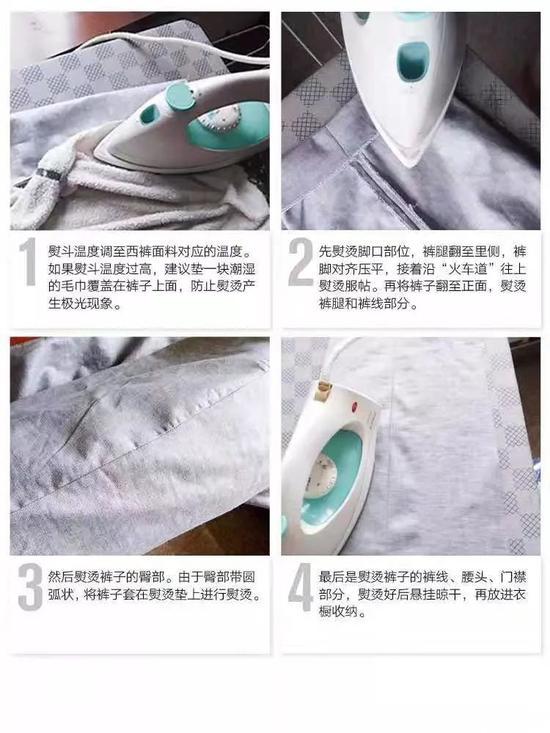 1 熨斗温度调至西裤面料对应的温度。如果熨斗温度过高，建议垫一块潮湿的毛巾覆盖在裤子上面，防止熨烫产生极光现象。

2 先熨烫脚口部位，裤腿翻至里侧，裤脚对齐压平，接着沿“火车道”往上熨烫服帖。再将裤子翻至正面，熨烫裤腿和裤线部分。

3 然后熨烫裤子的臀部。由于臀部带圆弧状，将裤子套在熨烫垫上进行熨烫。

4 最后是熨烫裤子的裤线、腰头、门襟部分，熨烫好后悬挂晾干，再放进衣橱收纳。