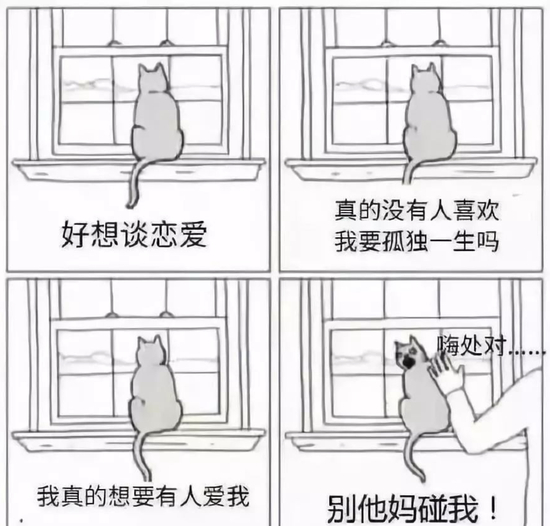 好想谈恋爱

真的没有人喜欢
我要孤独一生吗

我真的想要有人爱我

嗨处对……

别他妈碰我！