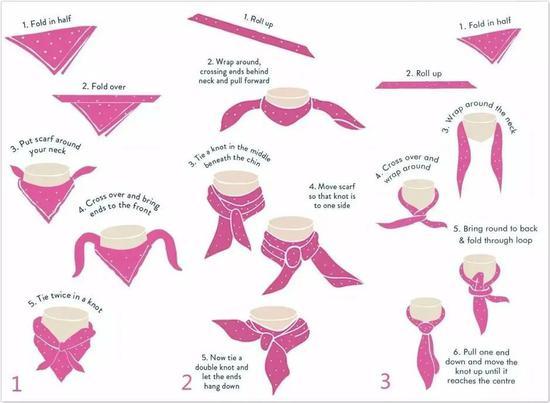 1. Fold in half

2. Fold over

3. Put scarf around your neck

4. Cross over and bring ends to the front

5. Tie twice in a knot

1

1. Roll up

2. Wrap around, crossing ends behind neck and pull forward

3. Tie a knot in the middle beneath the chin

4. Move scarf so that knot is to one side

5. Now tie a double knot and let the ends hang down

2

1. Fold in half

2. Roll up

3. Wrap around the neck

4. Cross over and wrap around

5. Bring round to back & fold through loop

6. Pull one end down and move the knot up until it reaches the centre

3