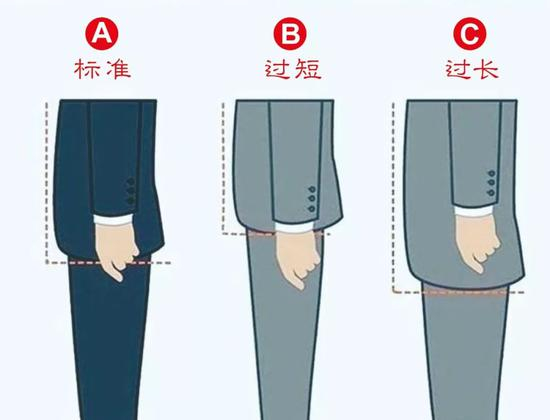 A
标准

B
过短

C
过长