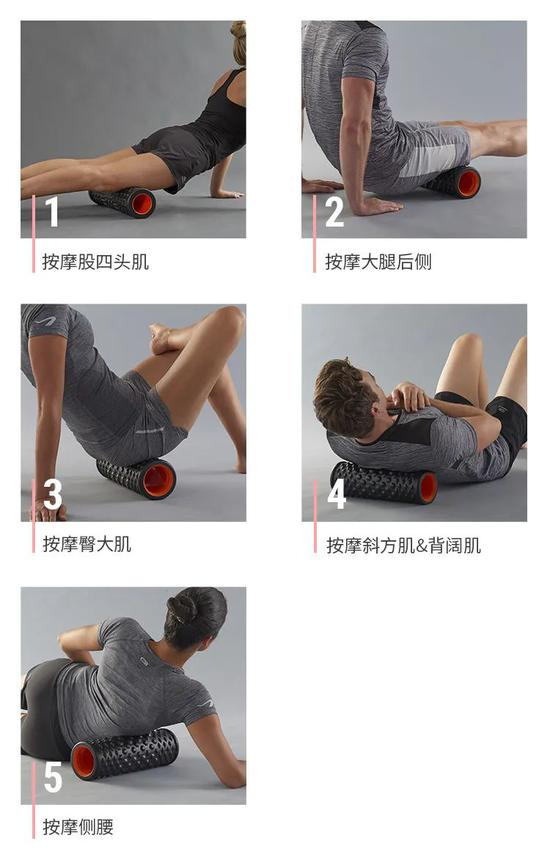 1
按摩股四头肌

2
按摩大腿后侧

3
按摩臀大肌

4
按摩斜方肌&背阔肌

5
按摩侧腰