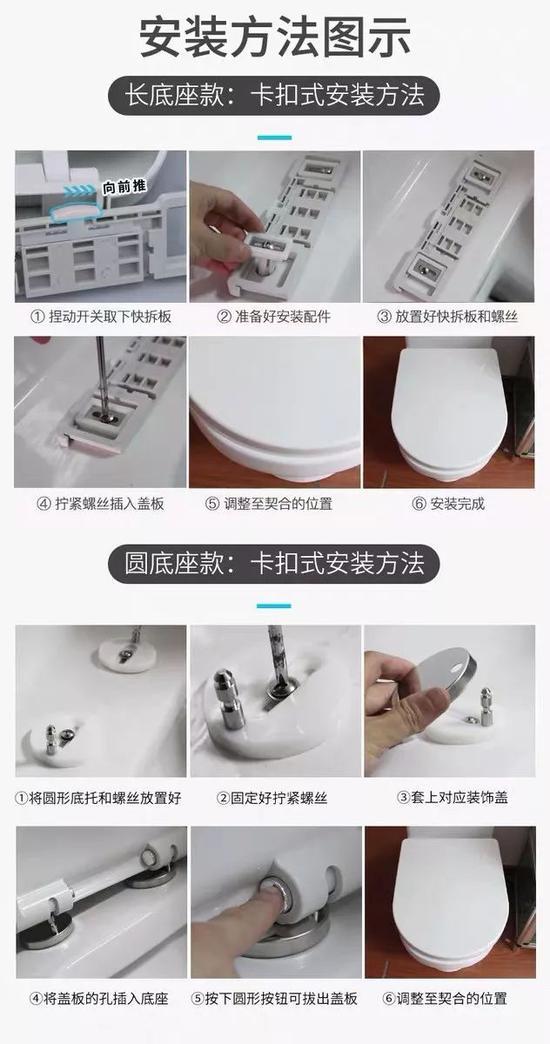 安装方法图示

长底座款：卡扣式安装方法

向前推

① 捏动开关取下快拆板

② 准备好安装配件

③ 放置好快拆板和螺丝

④ 拧紧螺丝插入盖板

⑤ 调整至契合的位置

⑥ 安装完成

圆底座款：卡扣式安装方法

①将圆形底托和螺丝放置好

②固定好拧紧螺丝

③套上对应装饰盖

④将盖板的孔插入底座

⑤按下圆形按钮可拔出盖板

⑥调整至契合的位置