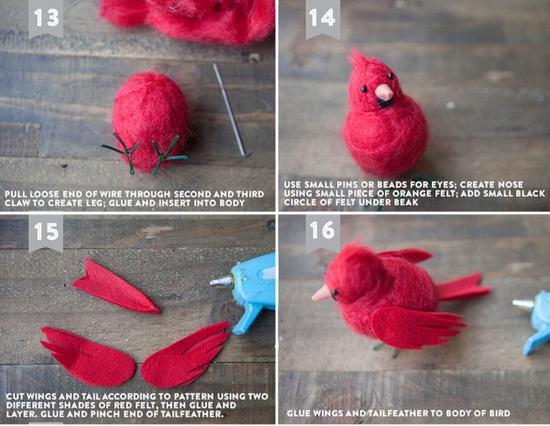 13

PULL LOOSE END OF WIRE THROUGH SECOND AND THIRD CLAW TO CREATE LEG; GLUE AND INSERT INTO BODY

14

USE SMALL PINS OR BEADS FOR EYES; CREATE NOSE USING SMALL PIECE OF ORANGE FELT; ADD SMALL BLACK CIRCLE OF FELT UNDER BEAK

15

CUT WINGS AND TAIL ACCORDING TO PATTERN USING TWO DIFFERENT SHADES OF RED FELT, THEN GLUE AND LAYER. GLUE AND PINCH END OF TAILFEATHER.

16

GLUE WINGS AND TAILFEATHER TO BODY OF BIRD