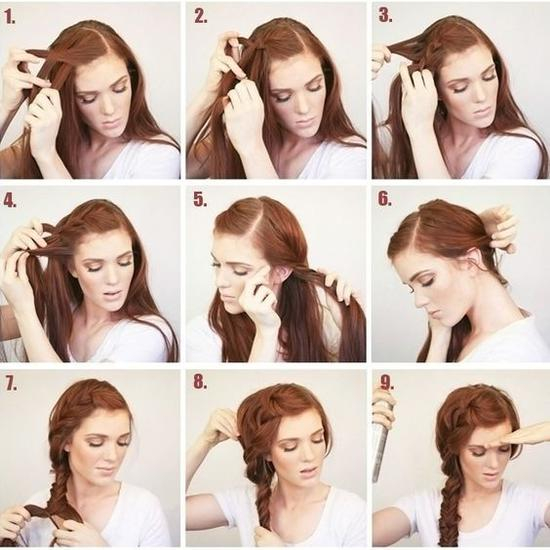 1.

2.

3.

4.

5.

6.

7.

8.

9.