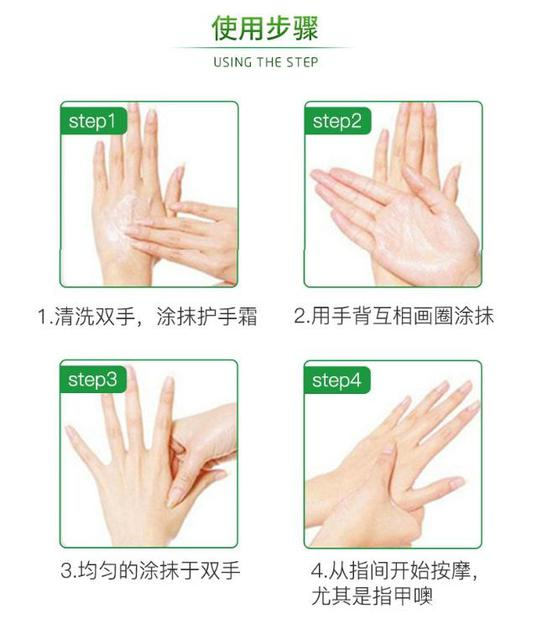 使用步骤
USING THE STEP

step1

1.清洗双手，涂抹护手霜

step2

2.用手背互相画圈涂抹

step3

3.均匀的涂抹于双手

step4

4.从指间开始按摩，尤其是指甲噢