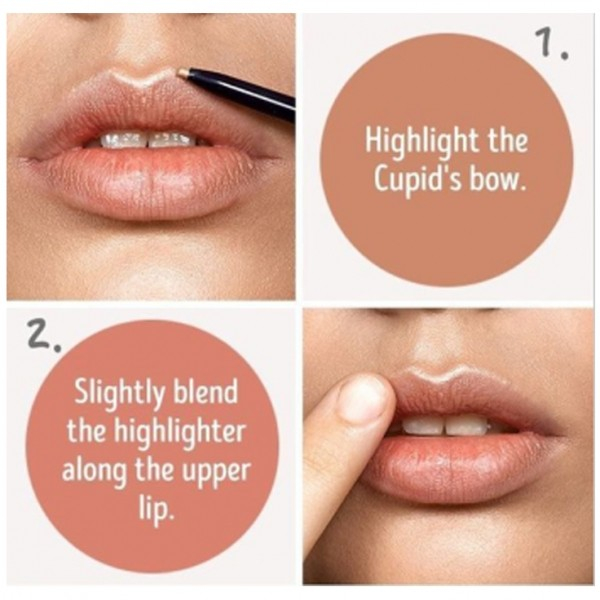 1.

Highlight the Cupid's bow.

2.

Slightly blend the highlighter along the upper lip.