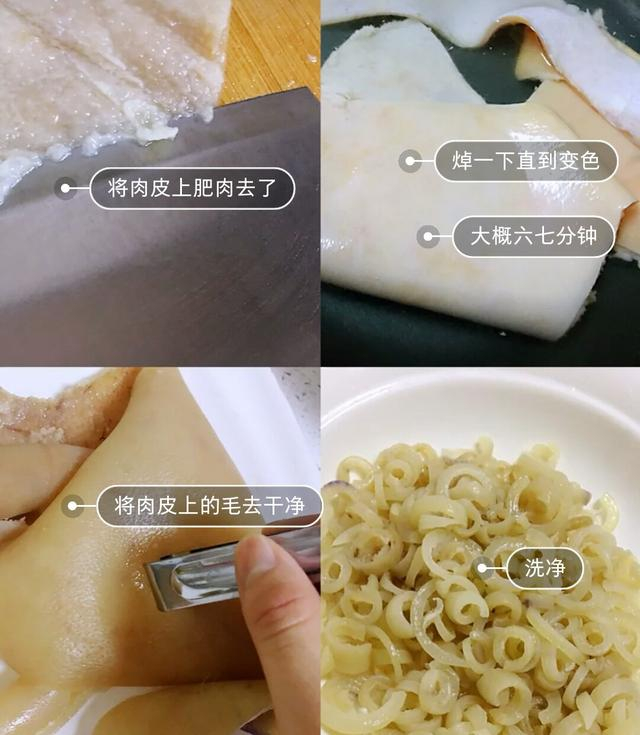 将肉皮上肥肉去了

焯一下直到变色

大概六七分钟

将肉皮上的毛去干净

洗净