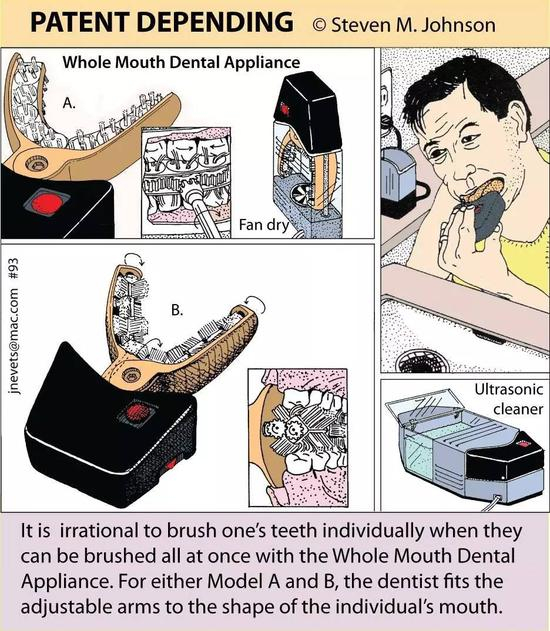 PATENT DEPENDING © Steven M. Johnson

Whole Mouth Dental Appliance

A.

Fan dry

jnevets@mac.com #93

B.

Ultrasonic cleaner

It is  irrational to brush one's teeth individually when they can be brushed all at once with the Whole Mouth Dental Appliance. For either Model A and B, the dentist fits the adjustable arms to the shape of the individual's mouth.