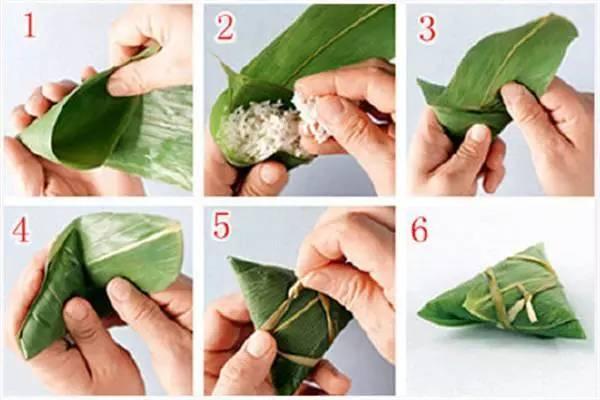 1
2
3
4
5
6