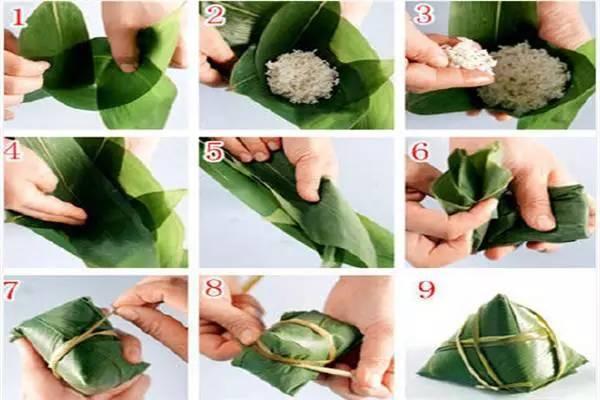 1

2

3

4

5

6

7

8

9