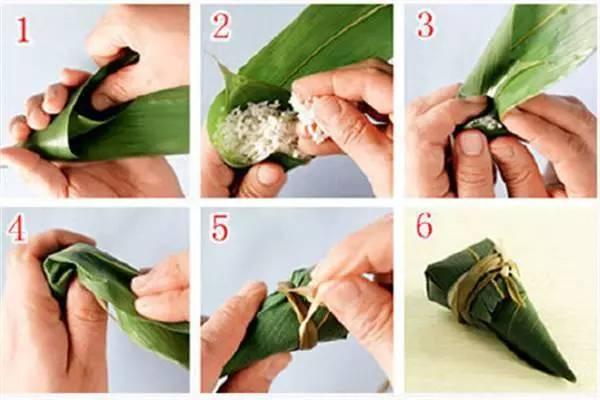 1
2
3
4
5
6