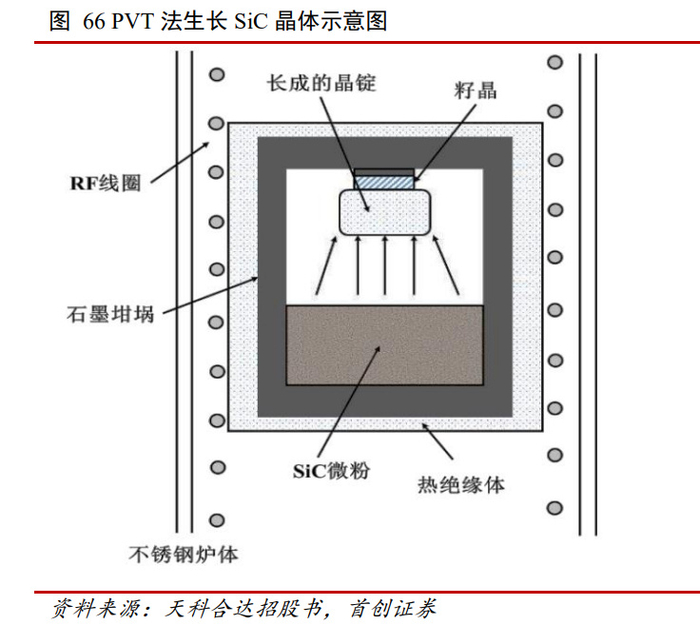 图 66 PVT 法生长 SiC 晶体示意图

长成的晶锭

籽晶

RF线圈

石墨坩埚

SiC微粉

热绝缘体

不锈钢炉体

资料来源：天科合达招股书，首创证券