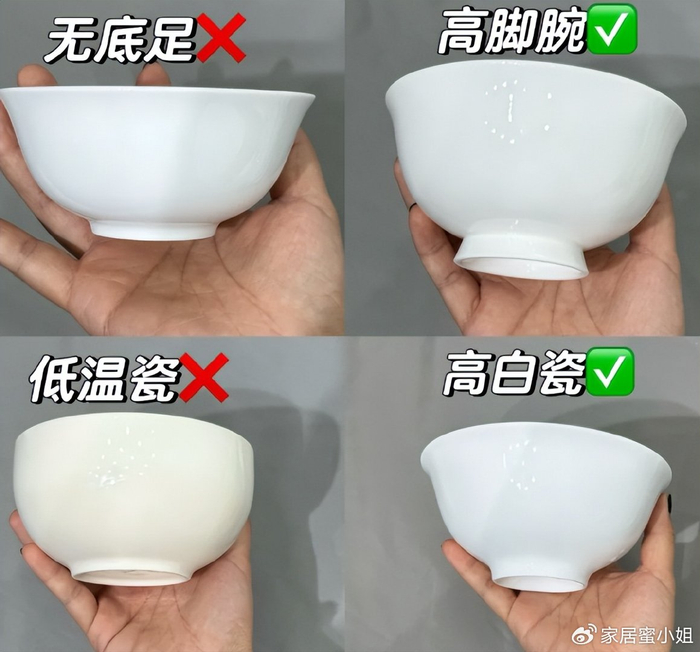 无底足❌

高脚腕✅

低温瓷❌

高白瓷✅

家居蜜小姐