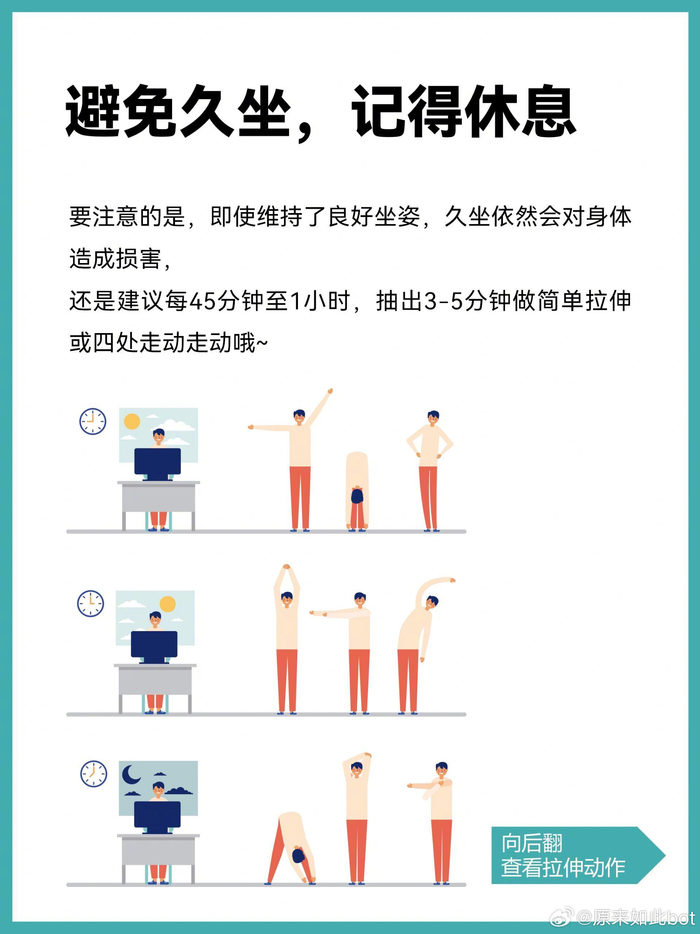 避免久坐，记得休息

要注意的是，即使维持了良好坐姿，久坐依然会对身体造成损害，
还是建议每45分钟至1小时，抽出3-5分钟做简单拉伸或四处走动走动哦~

向后翻
查看拉伸动作

@原来如此bot