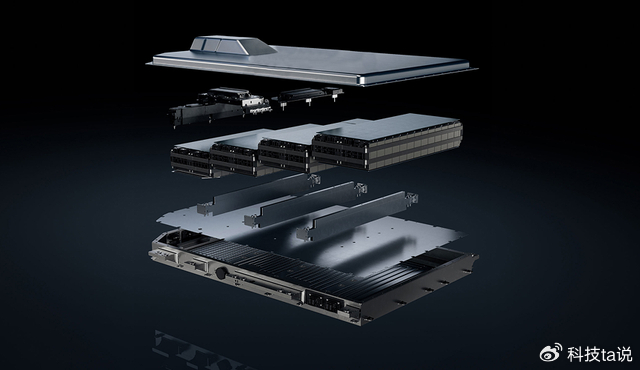 科技ta说