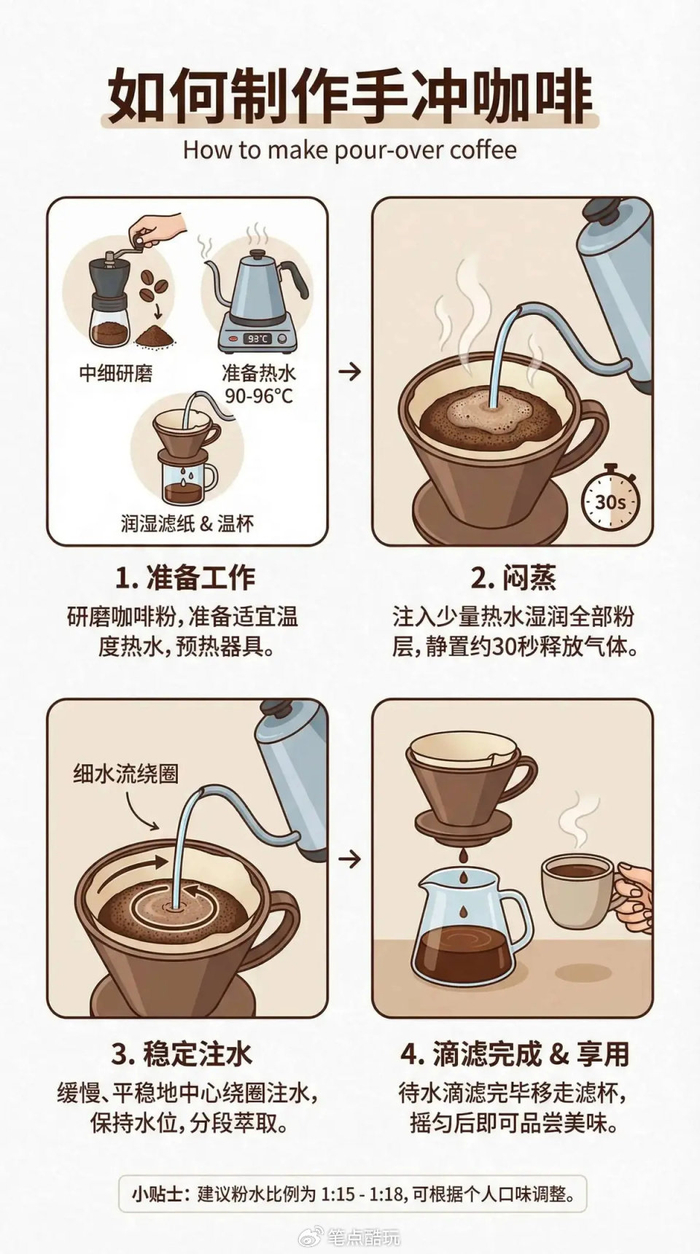 如何制作手冲咖啡
How to make pour-over coffee

中细研磨
93°C
准备热水 90-96°C
润湿滤纸 & 温杯

→

30s

1. 准备工作
研磨咖啡粉，准备适宜温度热水，预热器具。

2. 闷蒸
注入少量热水湿润全部粉层，静置约30秒释放气体。

细水流绕圈

→

3. 稳定注水
缓慢、平稳地中心绕圈注水，保持水位，分段萃取。

4. 滴滤完成 & 享用
待水滴滤完毕移走滤杯，摇匀后即可品尝美味。

小贴士：建议粉水比例为 1:15 - 1:18，可根据个人口味调整。

笔点酷玩