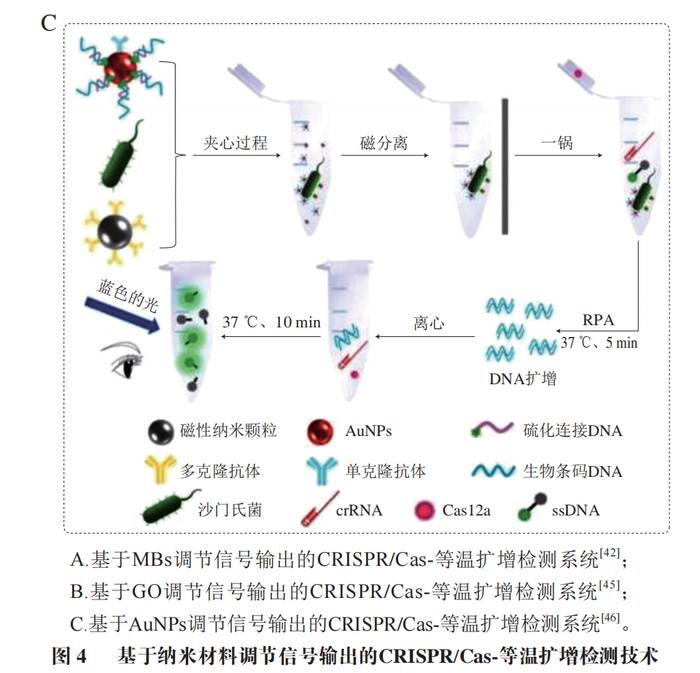 C

夹心过程

磁分离

一锅

RPA
37 ℃、5 min

DNA扩增

离心

37 ℃、10 min

蓝色的光

磁性纳米颗粒 AuNPs 硫化连接DNA
多克隆抗体 单克隆抗体 生物条码DNA
沙门氏菌 crRNA Cas12a ssDNA

A.基于MBs调节信号输出的CRISPR/Cas-等温扩增检测系统$^{[42]}$；
B.基于GO调节信号输出的CRISPR/Cas-等温扩增检测系统$^{[45]}$；
C.基于AuNPs调节信号输出的CRISPR/Cas-等温扩增检测系统$^{[46]}$。

图 4 基于纳米材料调节信号输出的CRISPR/Cas-等温扩增检测技术