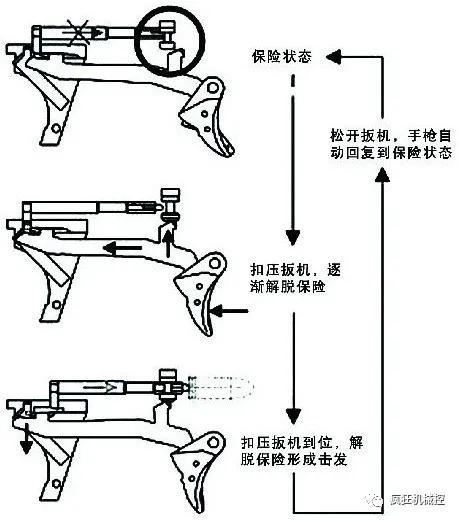 保险状态

松开扳机，手枪自动回复到保险状态

扣压扳机，逐渐解脱保险

扣压扳机到位，解脱保险形成击发

疯狂机械控