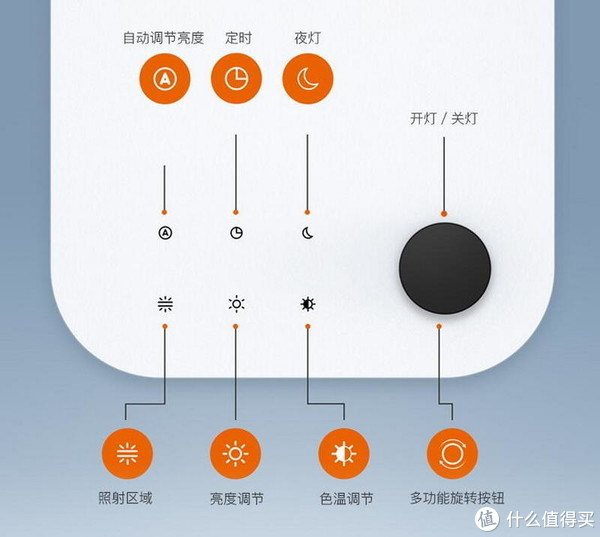 自动调节亮度 定时 夜灯

开灯 / 关灯

照射区域 亮度调节 色温调节 多功能旋转按钮

值 什么值得买