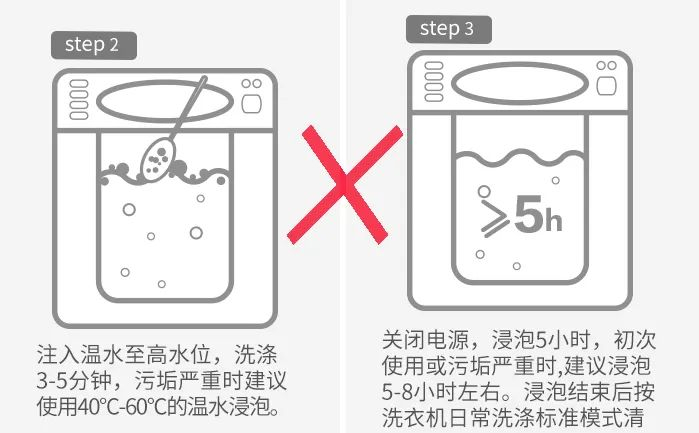 step 2

注入温水至高水位，洗涤3-5分钟，污垢严重时建议使用40℃-60℃的温水浸泡。

step 3

≥5h

关闭电源，浸泡5小时，初次使用或污垢严重时,建议浸泡5-8小时左右。浸泡结束后按洗衣机日常洗涤标准模式清