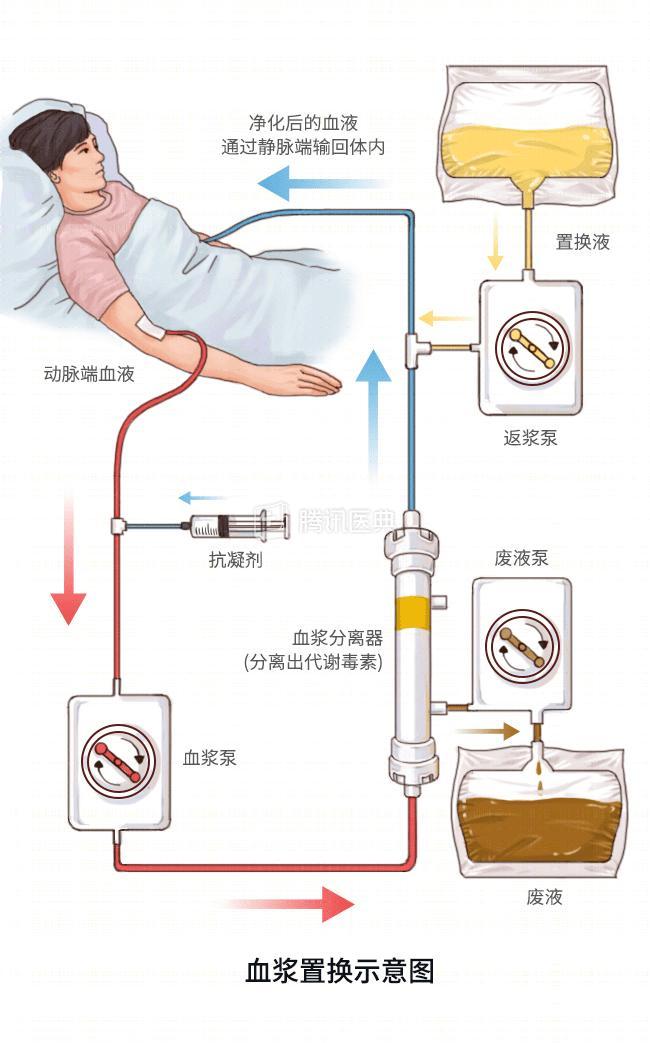 净化后的血液
通过静脉端输回体内

置换液

动脉端血液

返浆泵

腾讯医典

抗凝剂

废液泵

血浆分离器
(分离出代谢毒素)

血浆泵

废液

血浆置换示意图