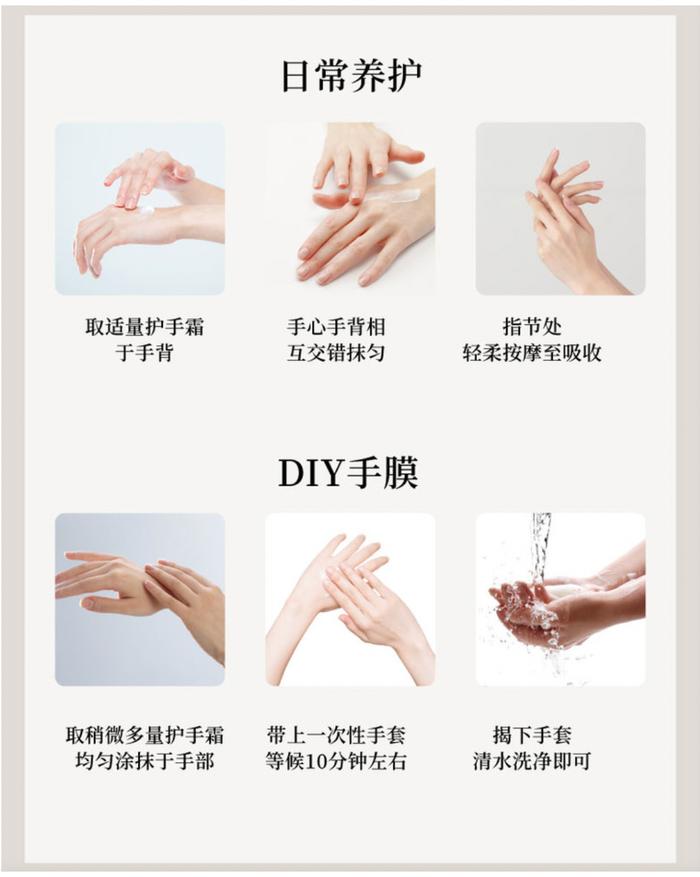 日常养护

取适量护手霜
于手背

手心手背相
互交错抹匀

指节处
轻柔按摩至吸收

DIY手膜

取稍微多量护手霜
均匀涂抹于手部

带上一次性手套
等候10分钟左右

揭下手套
清水洗净即可