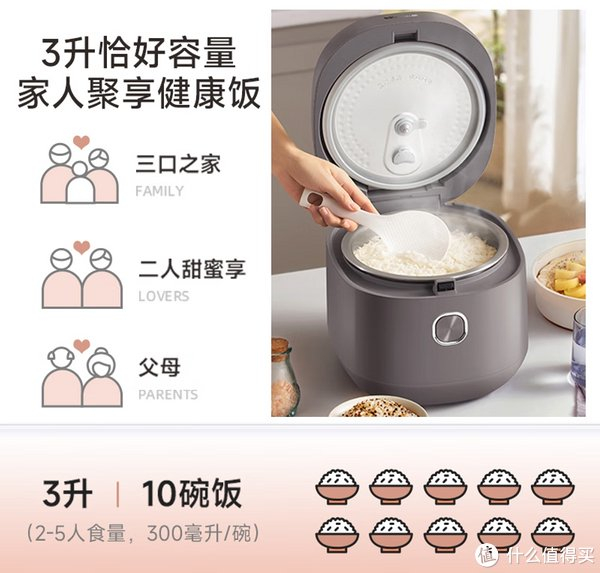 3升恰好容量
家人聚享健康饭

三口之家
FAMILY

二人甜蜜享
LOVERS

父母
PARENTS

3升 | 10碗饭
（2-5人食量，300毫升/碗）

值 什么值得买