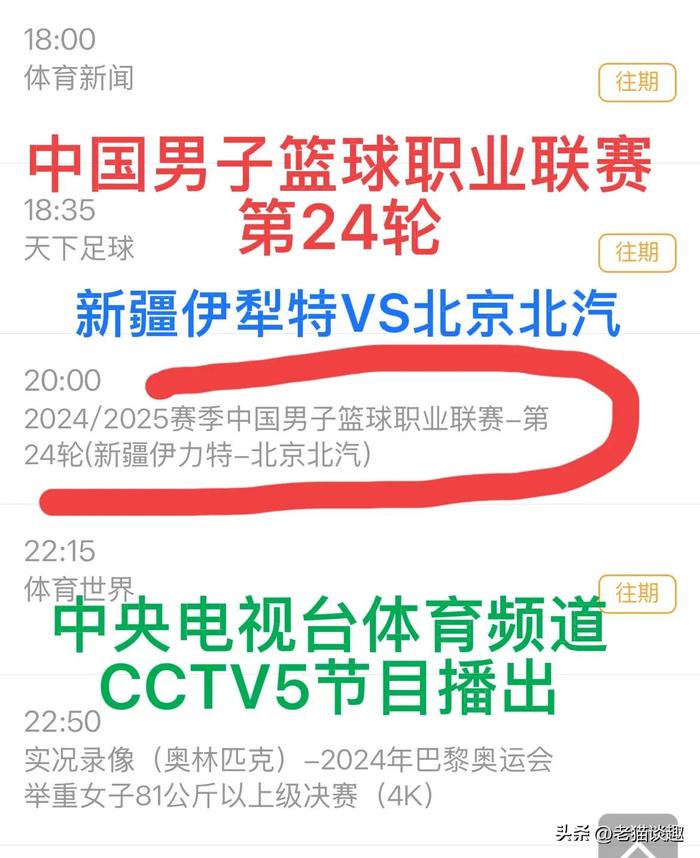 18:00
体育新闻
往期

中国男子篮球职业联赛
第24轮

18:35
天下足球
往期

新疆伊犁特VS北京北汽

20:00
2024/2025赛季中国男子篮球职业联赛–第24轮(新疆伊力特–北京北汽)

22:15
体育世界
往期

中央电视台体育频道
CCTV5节目播出

22:50
实况录像（奥林匹克）–2024年巴黎奥运会举重女子81公斤以上级决赛（4K）

头条 @老猫谈趣