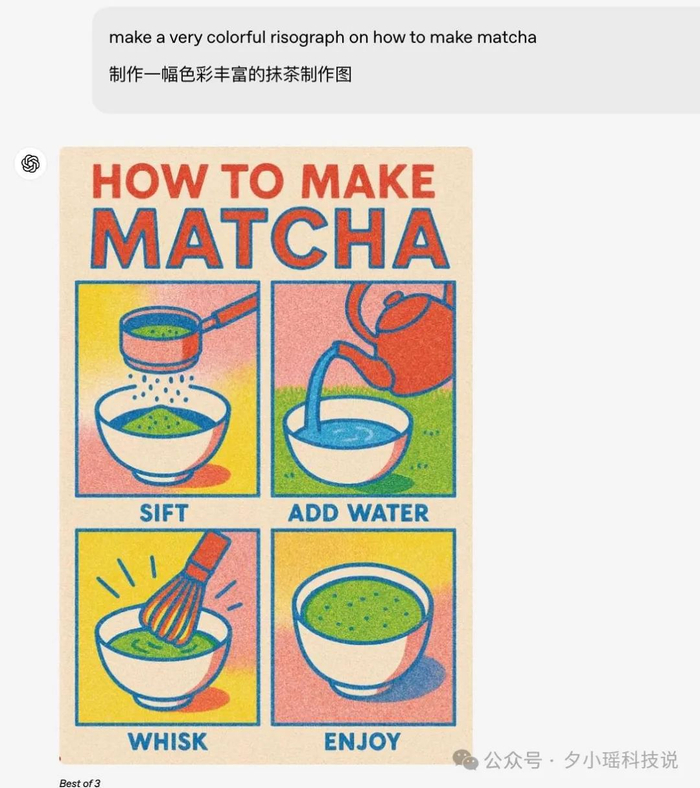 make a very colorful risograph on how to make matcha

制作一幅色彩丰富的抹茶制作图

HOW TO MAKE
MATCHA

SIFT

ADD WATER

WHISK

ENJOY

公众号 · 夕小瑶科技说

Best of 3