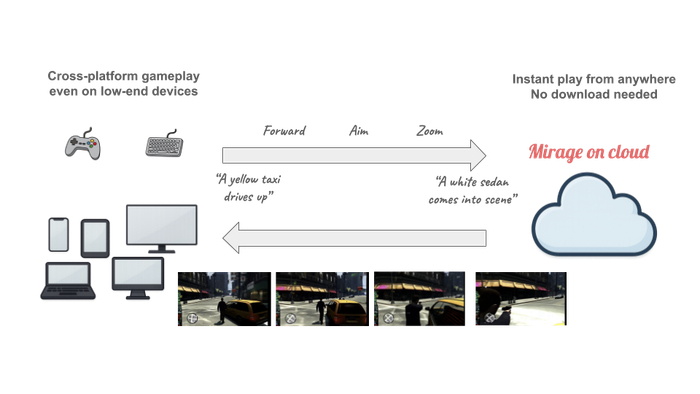 Cross-platform gameplay even on low-end devices

Instant play from anywhere
No download needed

Forward Aim Zoom

Mirage on cloud

"A yellow taxi drives up"

"A white sedan comes into scene"