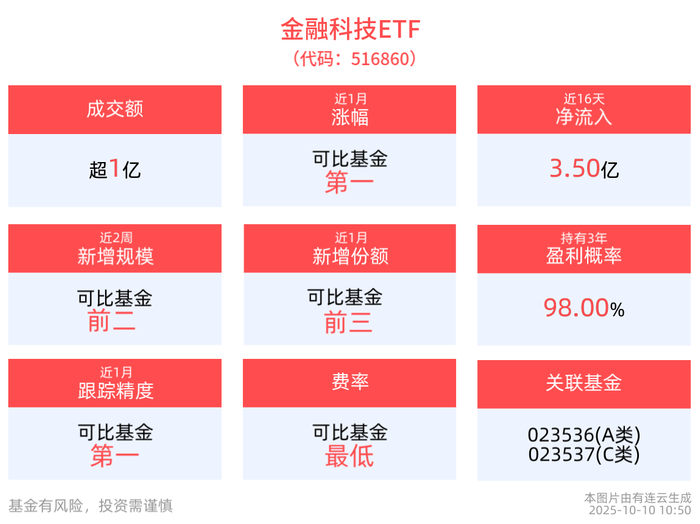 金融科技ETF
(代码:516860)

成交额
超1亿

近1月
涨幅
可比基金
第一

近16天
净流入
3.50亿

近2周
新增规模
可比基金
前二

近1月
新增份额
可比基金
前三

持有3年
盈利概率
98.00%

近1月
跟踪精度
可比基金
第一

费率
可比基金
最低

关联基金
023536(A类)
023537(C类)

基金有风险,投资需谨慎

本图片由有连云生成
2025-10-10 10:50