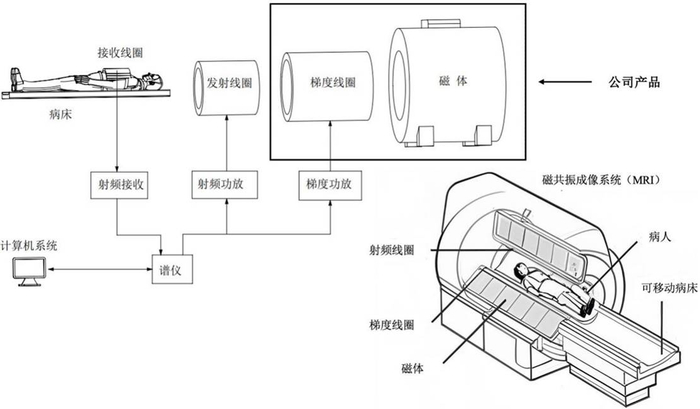 接收线圈

病床

发射线圈

梯度线圈

磁 体

公司产品

射频接收

射频功放

梯度功放

计算机系统

谱仪

磁共振成像系统（MRI）

射频线圈

病人

可移动病床

梯度线圈

磁体