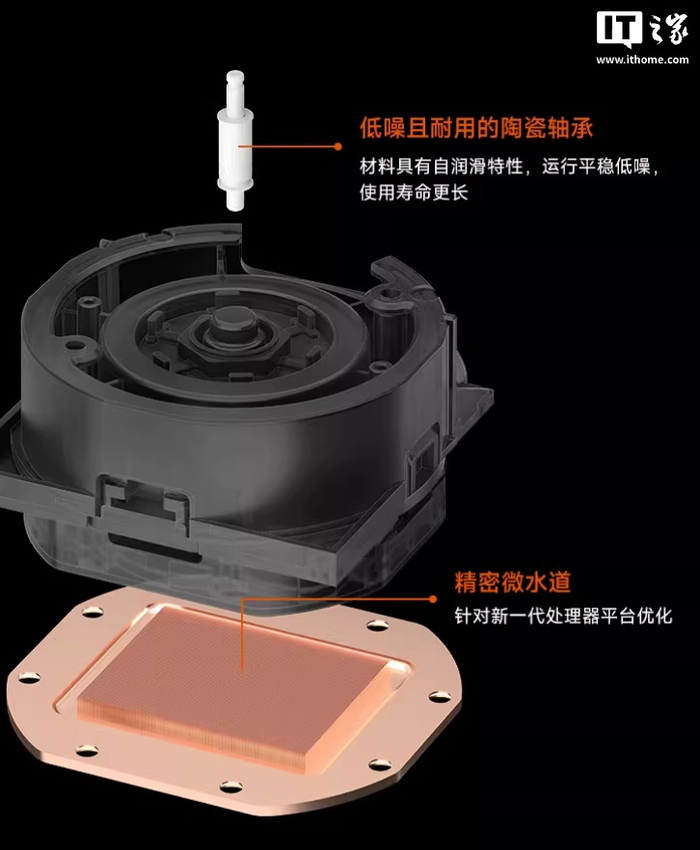 IT之家
www.ithome.com

低噪且耐用的陶瓷轴承

材料具有自润滑特性，运行平稳低噪，使用寿命更长

精密微水道

针对新一代处理器平台优化