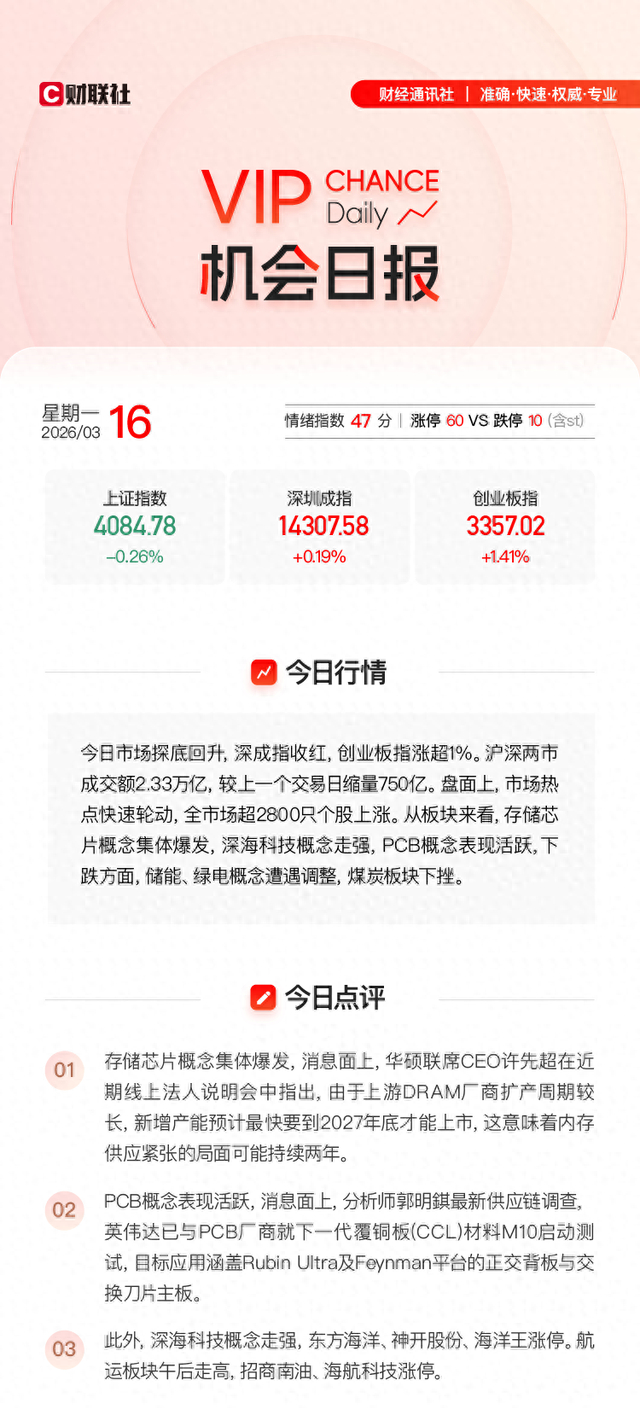 财联社

财经通讯社 | 准确·快速·权威·专业

VIP CHANCE Daily

机会日报

星期一
2026/03 16

情绪指数 47 分 | 涨停 60 VS 跌停 10 (含st)

上证指数
4084.78
-0.26%

深圳成指
14307.58
+0.19%

创业板指
3357.02
+1.41%

今日行情

今日市场探底回升，深成指收红，创业板指涨超1%。沪深两市成交额2.33万亿，较上一个交易日缩量750亿。盘面上，市场热点快速轮动，全市场超2800只个股上涨。从板块来看，存储芯片概念集体爆发，深海科技概念走强，PCB概念表现活跃，下跌方面，储能、绿电概念遭遇调整，煤炭板块下挫。

今日点评

01 存储芯片概念集体爆发，消息面上，华硕联席CEO许先超在近期线上法人说明会中指出，由于上游DRAM厂商扩产周期较长，新增产能预计最快要到2027年底才能上市，这意味着内存供应紧张的局面可能持续两年。

02 PCB概念表现活跃，消息面上，分析师郭明錤最新供应链调查，英伟达已与PCB厂商就下一代覆铜板(CCL)材料M10启动测试，目标应用涵盖Rubin Ultra及Feynman平台的正交背板与交换刀片主板。

03 此外，深海科技概念走强，东方海洋、神开股份、海洋王涨停。航运板块午后走高，招商南油、海航科技涨停。