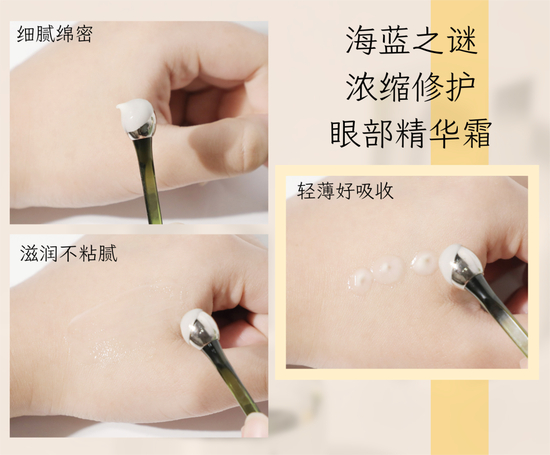 细腻绵密

海蓝之谜
浓缩修护
眼部精华霜

轻薄好吸收

滋润不粘腻