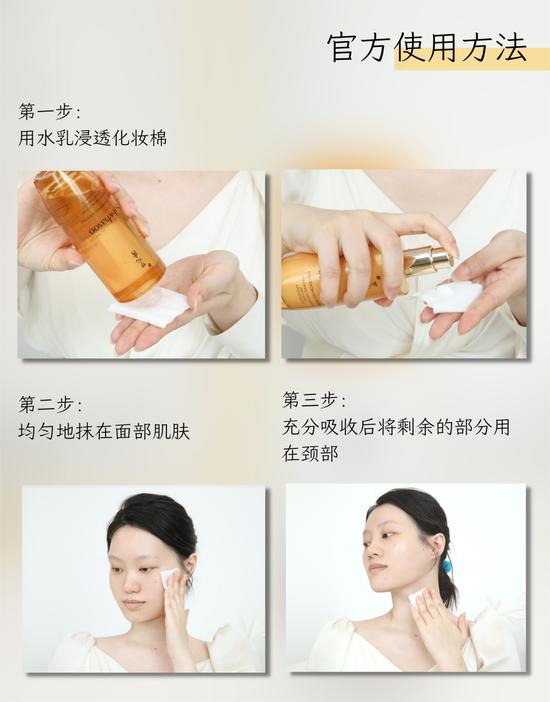 官方使用方法

第一步:
用水乳浸透化妆棉

Sulwhasoo

第二步:
均匀地抹在面部肌肤

第三步:
充分吸收后将剩余的部分用在颈部