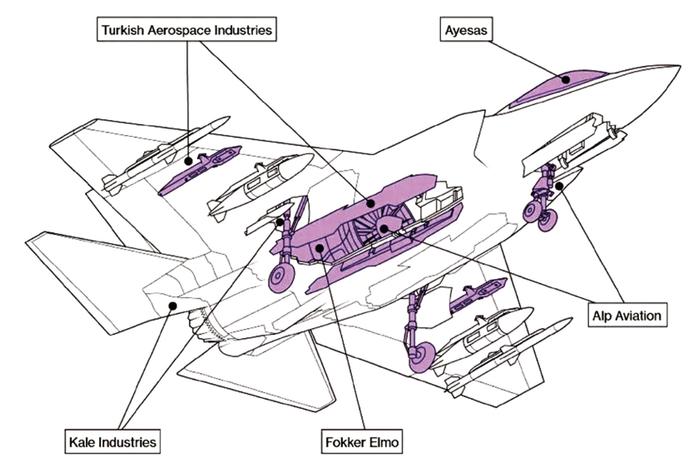 Turkish Aerospace Industries

Ayesas

Alp Aviation

Kale Industries

Fokker Elmo