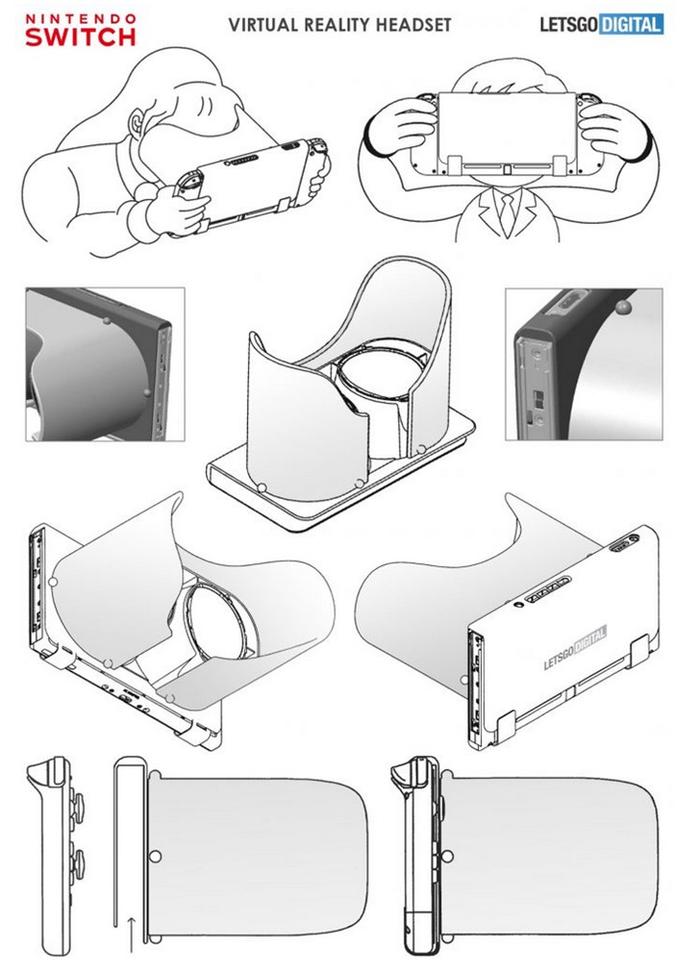 NINTENDO SWITCH

VIRTUAL REALITY HEADSET

LETSGO DIGITAL

LETSGO DIGITAL