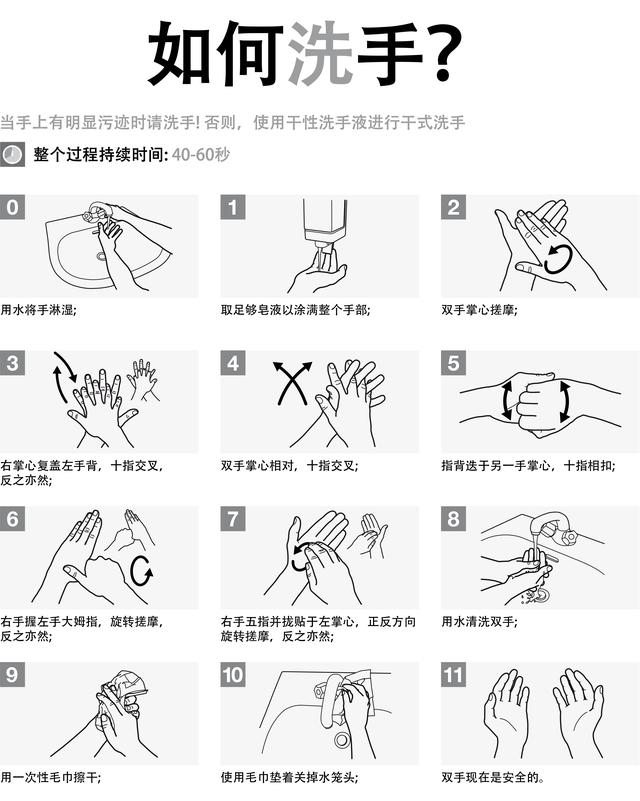 如何洗手?

当手上有明显污迹时请洗手! 否则，使用干性洗手液进行干式洗手

整个过程持续时间: 40-60秒

0
用水将手淋湿;

1
取足够皂液以涂满整个手部;

2
双手掌心搓摩;

3
右掌心复盖左手背，十指交叉，反之亦然;

4
双手掌心相对，十指交叉;

5
指背迭于另一手掌心，十指相扣;

6
右手握左手大姆指，旋转搓摩，反之亦然;

7
右手五指并拢贴于左掌心，正反方向旋转搓摩，反之亦然;

8
用水清洗双手;

9
用一次性毛巾擦干;

10
使用毛巾垫着关掉水笼头;

11
双手现在是安全的。