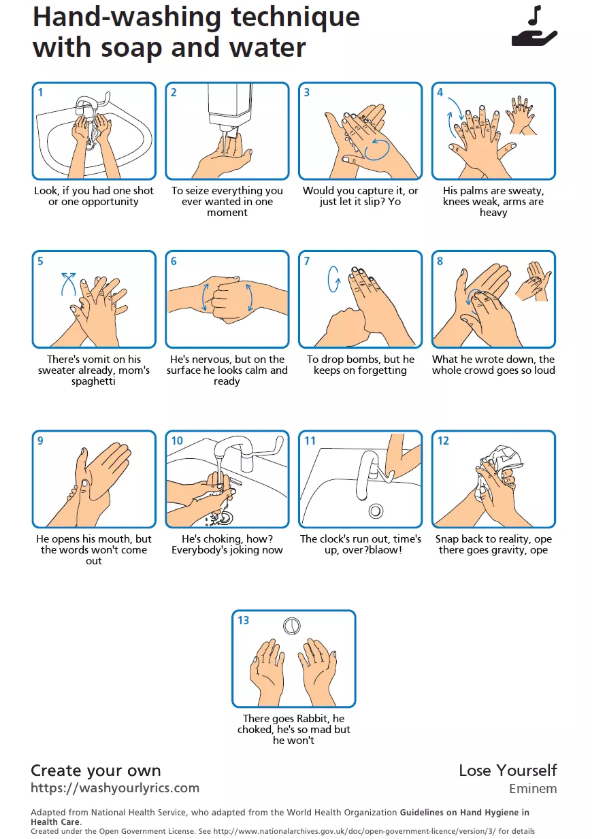 Hand-washing technique with soap and water

1
Look, if you had one shot or one opportunity

2
To seize everything you ever wanted in one moment

3
Would you capture it, or just let it slip? Yo

4
His palms are sweaty, knees weak, arms are heavy

5
There's vomit on his sweater already, mom's spaghetti

6
He's nervous, but on the surface he looks calm and ready

7
To drop bombs, but he keeps on forgetting

8
What he wrote down, the whole crowd goes so loud

9
He opens his mouth, but the words won't come out

10
He's choking, how? Everybody's joking now

11
The clock's run out, time's up, over?blaow!

12
Snap back to reality, ope there goes gravity, ope

13
There goes Rabbit, he choked, he's so mad but he won't

Create your own
https://washyourlyrics.com

Lose Yourself
Eminem

Adapted from National Health Service, who adapted from the World Health Organization Guidelines on Hand Hygiene in Health Care.
Created under the Open Government License. See http://www.nationalarchives.gov.uk/doc/open-government-licence/version/3/ for details