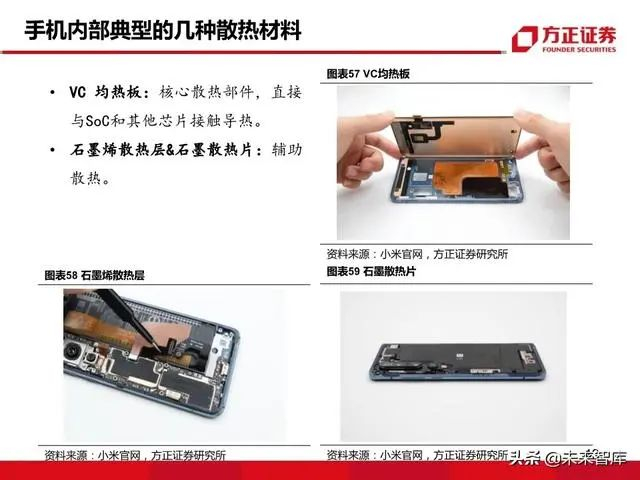 手机内部典型的几种散热材料

方正证券
FOUNDER SECURITIES

• VC 均热板：核心散热部件，直接与SoC和其他芯片接触导热。

• 石墨烯散热层&石墨散热片：辅助散热。

图表57 VC均热板

资料来源：小米官网，方正证券研究所

图表58 石墨烯散热层

资料来源：小米官网，方正证券研究所

图表59 石墨散热片

资料来源：小米官网，方正证券研究所

头条 @未来智库