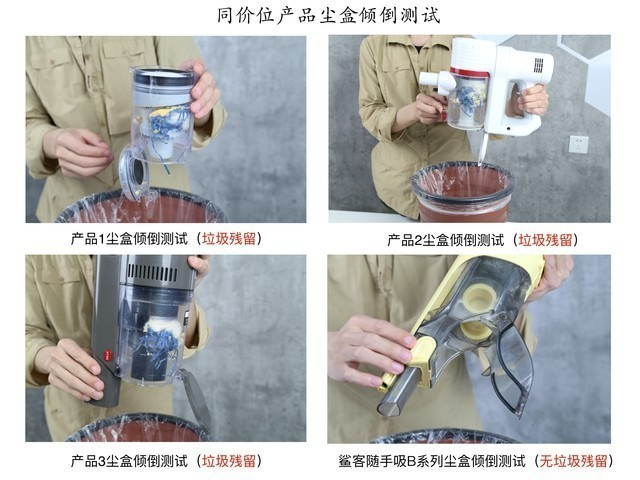 同价位产品尘盒倾倒测试

产品1尘盒倾倒测试（垃圾残留）

产品2尘盒倾倒测试（垃圾残留）

产品3尘盒倾倒测试（垃圾残留）

鲨客随手吸B系列尘盒倾倒测试（无垃圾残留）